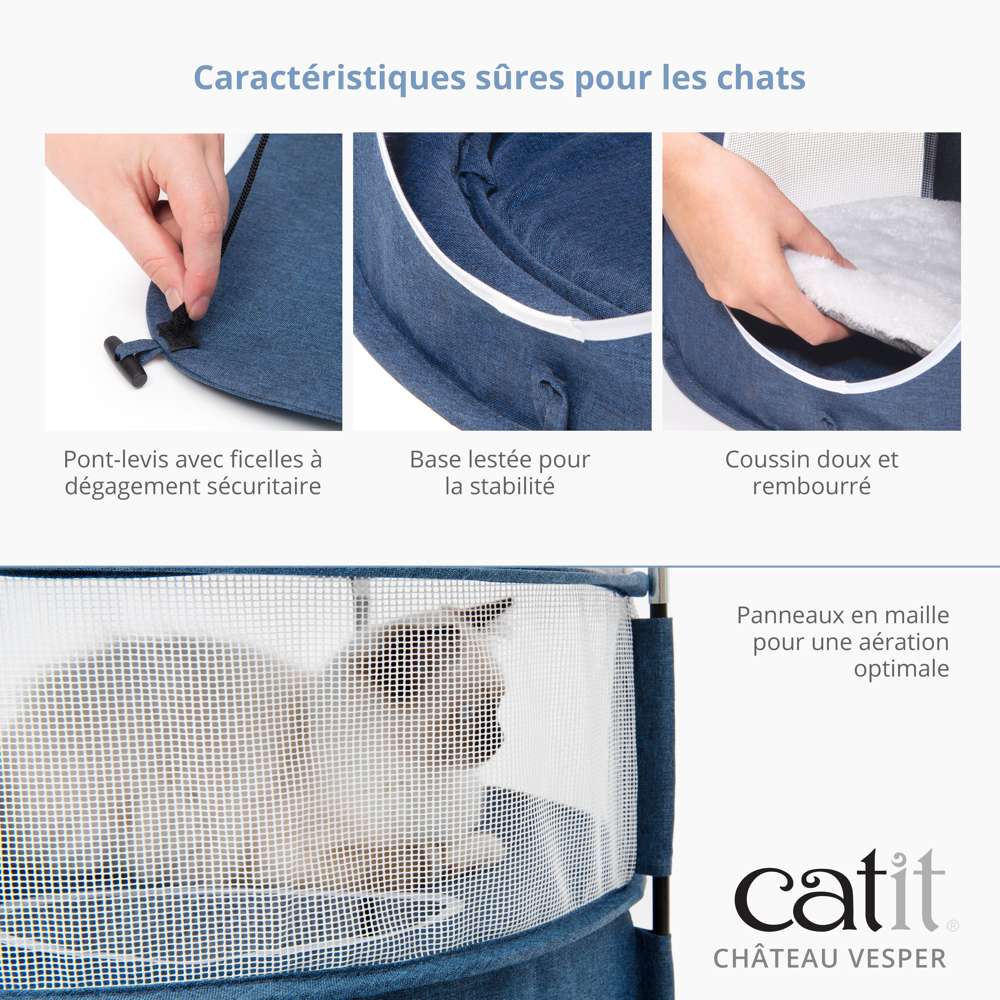 Caractéristiques sûres pour les chats

Pont-levis avec ficelles à dégagement sécuritaire

Base lestée pour la stabilité

Coussin doux et rembourré

Panneaux en maille pour une aération optimale

catit®
CHÂTEAU VESPER