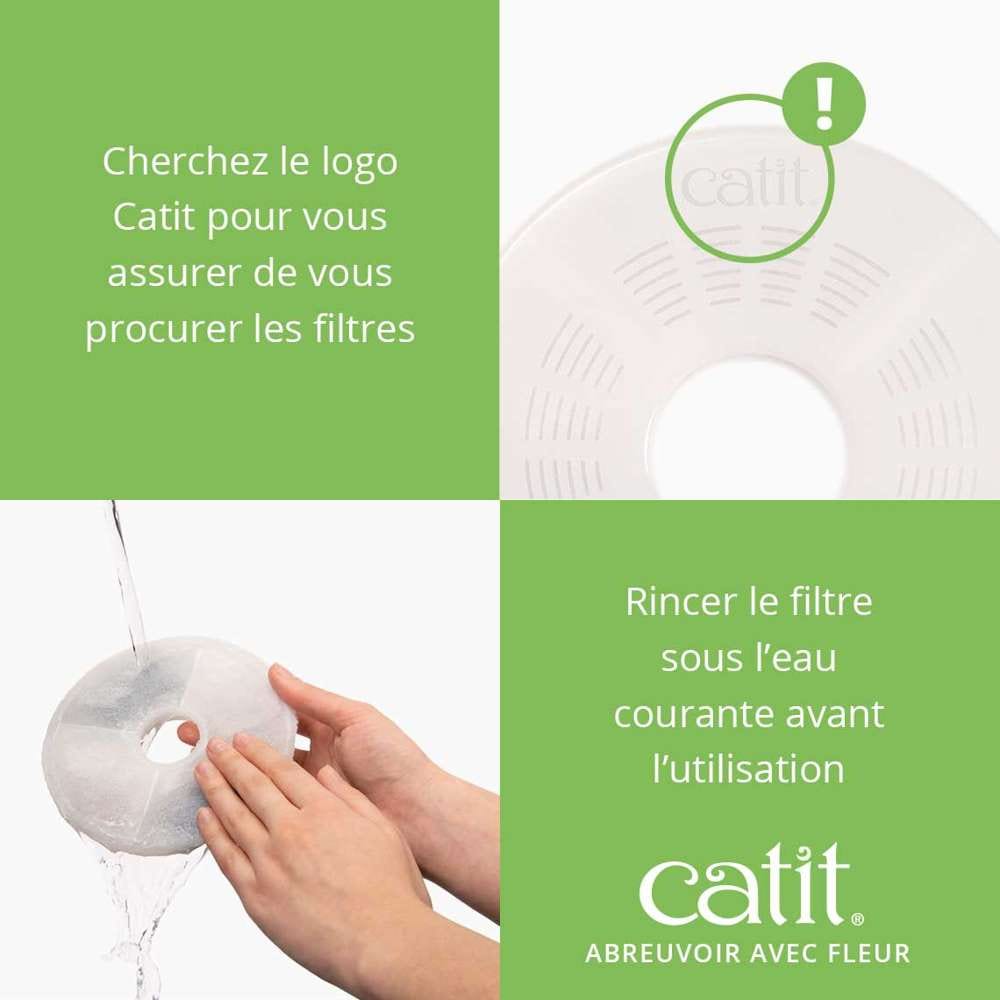 Cherchez le logo Catit pour vous assurer de vous procurer les filtres

!

catit

Rincer le filtre sous l'eau courante avant l'utilisation

catit®

ABREUVOIR AVEC FLEUR