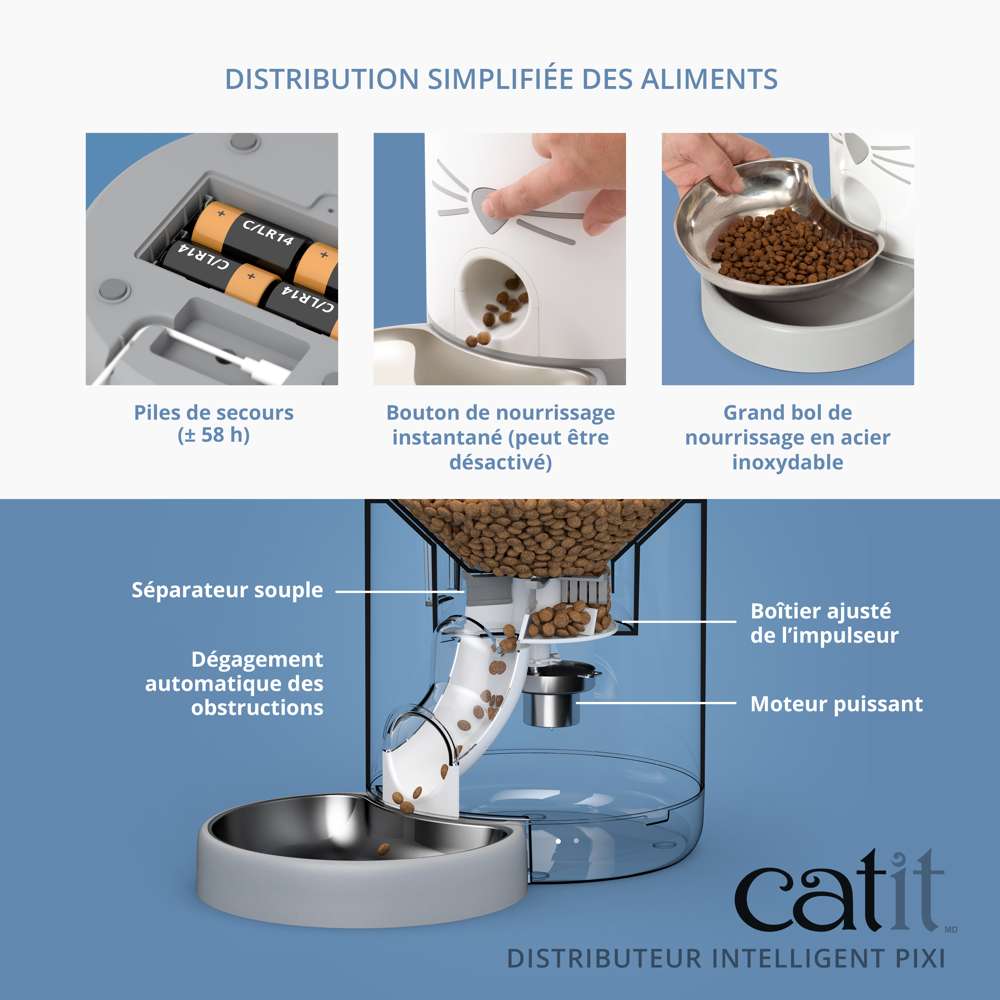 DISTRIBUTION SIMPLIFIÉE DES ALIMENTS

C/LR14
C/LR14
C/LR14

Piles de secours (± 58 h)

Bouton de nourrissage instantané (peut être désactivé)

Grand bol de nourrissage en acier inoxydable

Séparateur souple

Dégagement automatique des obstructions

Boîtier ajusté de l'impulseur

Moteur puissant

catit MD

DISTRIBUTEUR INTELLIGENT PIXI