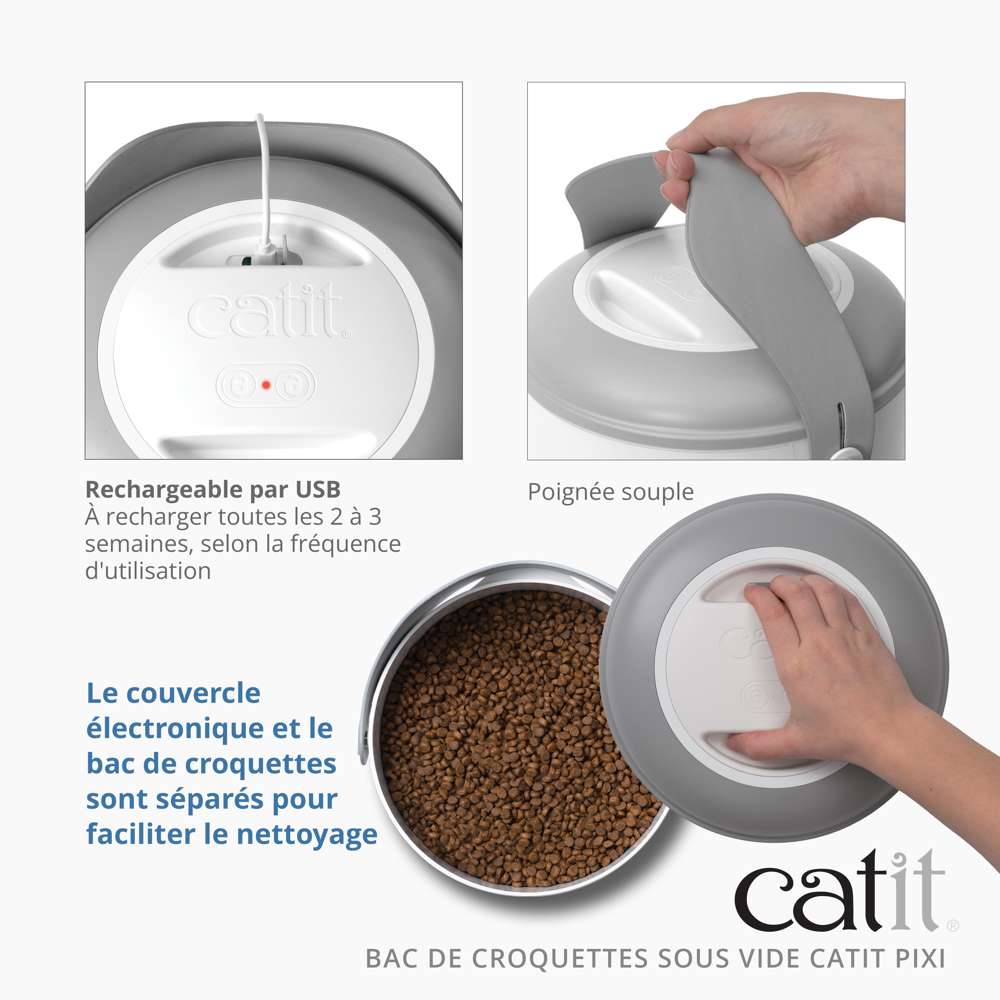 catit

Rechargeable par USB
À recharger toutes les 2 à 3 semaines, selon la fréquence d'utilisation

Poignée souple

Le couvercle électronique et le bac de croquettes sont séparés pour faciliter le nettoyage

catit®

BAC DE CROQUETTES SOUS VIDE CATIT PIXI