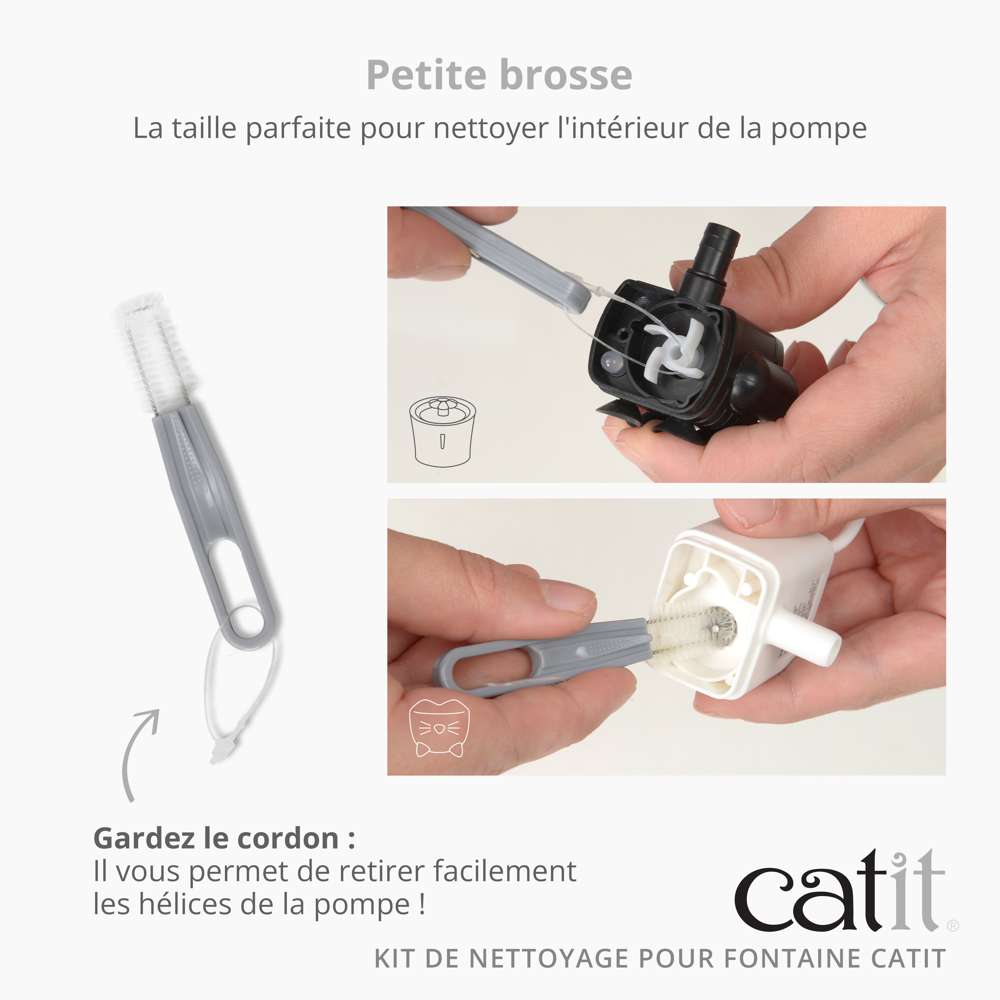 Petite brosse

La taille parfaite pour nettoyer l'intérieur de la pompe

Gardez le cordon :
Il vous permet de retirer facilement les hélices de la pompe !

catit®

KIT DE NETTOYAGE POUR FONTAINE CATIT