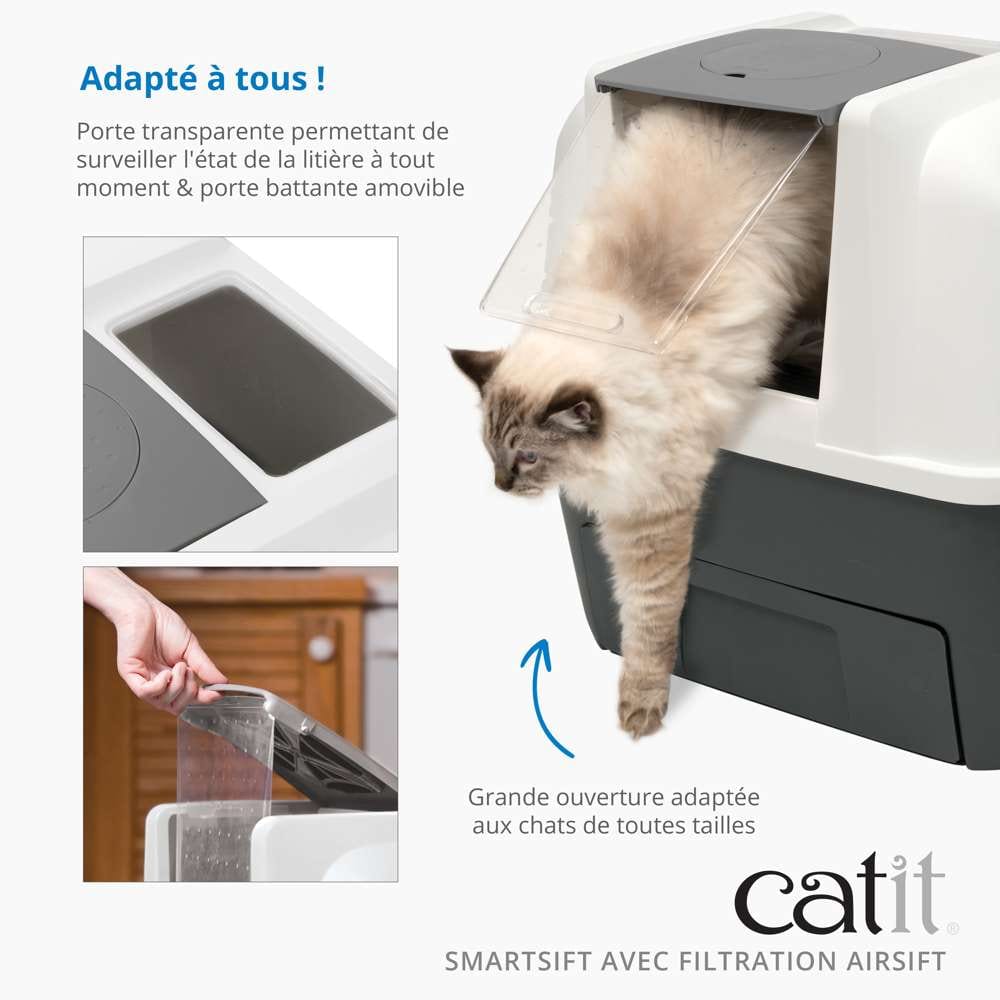 Adapté à tous !

Porte transparente permettant de surveiller l'état de la litière à tout moment & porte battante amovible

Grande ouverture adaptée aux chats de toutes tailles

catit®

SMARTSIFT AVEC FILTRATION AIRSIFT